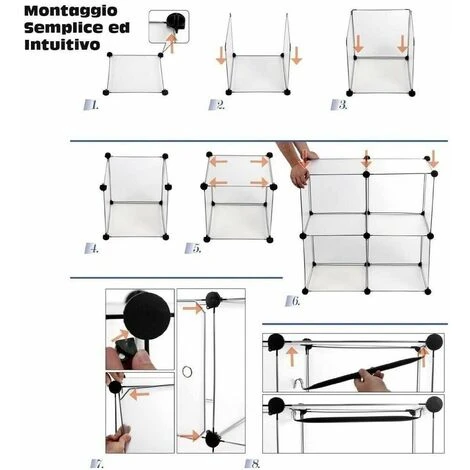 Montaggio Semplice ed Intuitivo

1.

2.

3.

4.

5.

6.

7.

8.