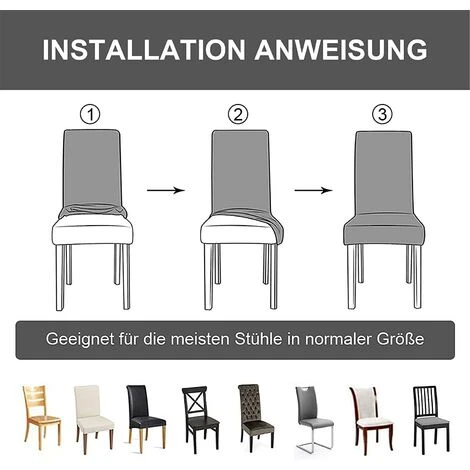 INSTALLATION ANWEISUNG

①

②

③

Geeignet für die meisten Stühle in normaler Größe