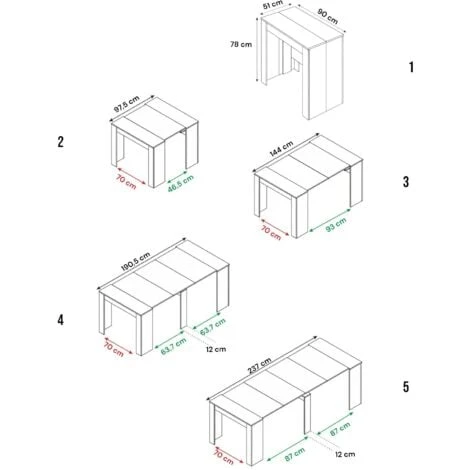 51 cm
90 cm
78 cm
1

97,5 cm
2
70 cm
46,5 cm

144 cm
3
70 cm
93 cm

190,5 cm
4
70 cm
63,7 cm
63,7 cm
12 cm

237 cm
5
70 cm
87 cm
87 cm
12 cm