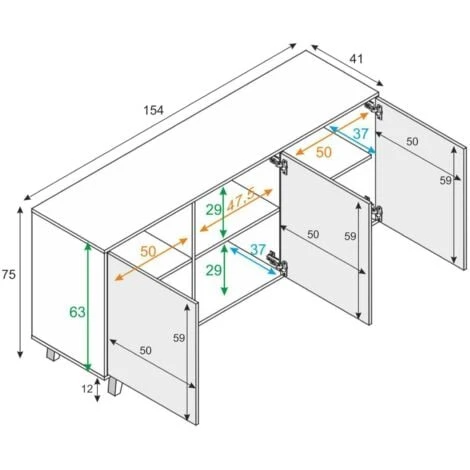 154
41
37
50
50
59
29
47.5
50
59
50
37
29
75
63
59
50
12